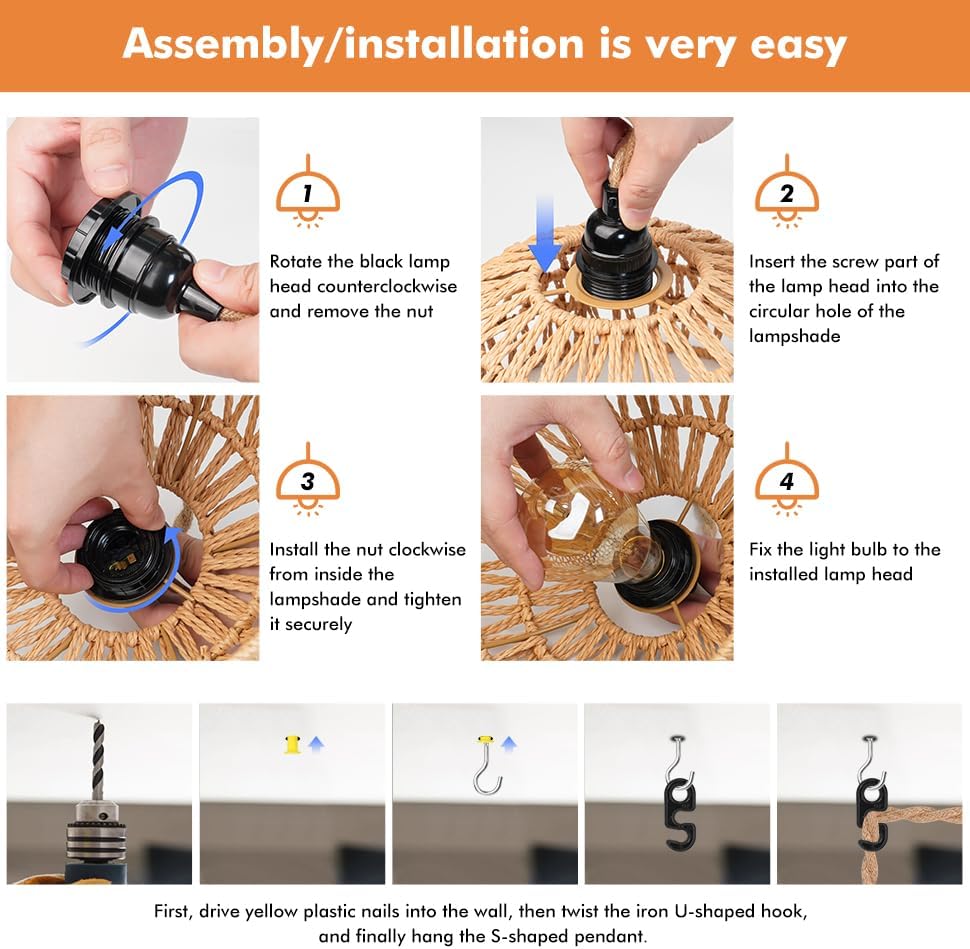 Assembly/installation is very easy

1

Rotate the black lamp head counterclockwise and remove the nut

2

Insert the screw part of the lamp head into the circular hole of the lampshade

3

Install the nut clockwise from inside the lampshade and tighten it securely

4

Fix the light bulb to the installed lamp head

First, drive yellow plastic nails into the wall, then twist the iron U-shaped hook, and finally hang the S-shaped pendant.